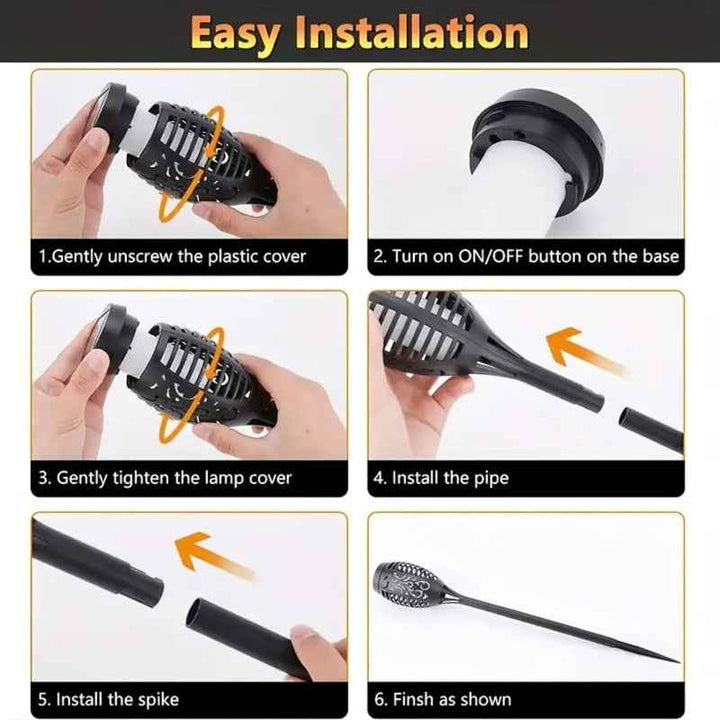 Easy Installation

1.Gently unscrew the plastic cover

2. Turn on ON/OFF button on the base

3. Gently tighten the lamp cover

4. Install the pipe

5. Install the spike

6. Finsh as shown