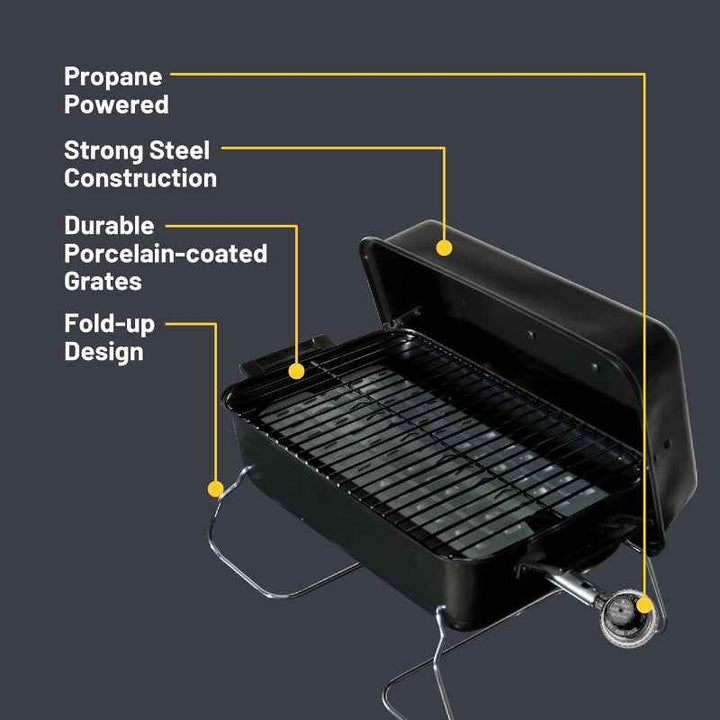 Propane Powered

Strong Steel Construction

Durable Porcelain-coated Grates

Fold-up Design