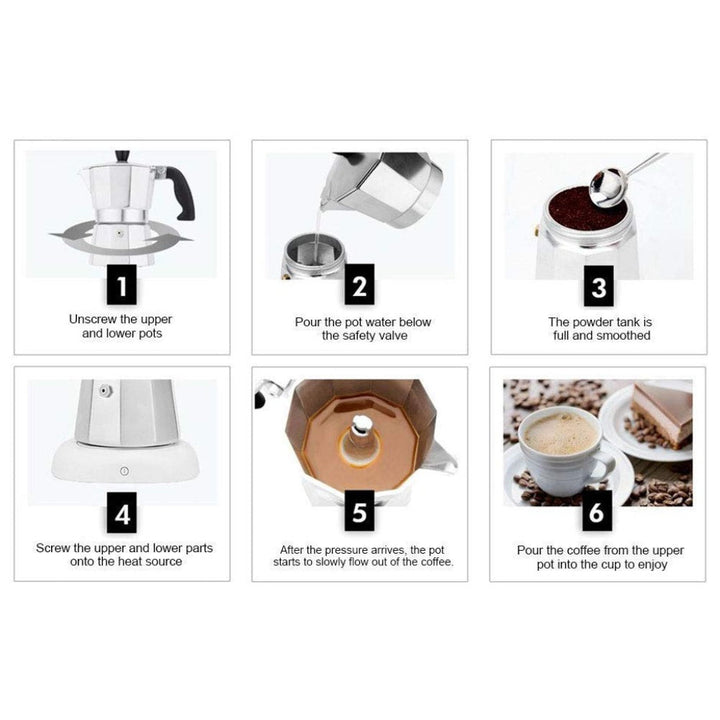 1

Unscrew the upper and lower pots

2

Pour the pot water below the safety valve

3

The powder tank is full and smoothed

4

Screw the upper and lower parts onto the heat source

5

After the pressure arrives, the pot starts to slowly flow out of the coffee.

6

Pour the coffee from the upper pot into the cup to enjoy